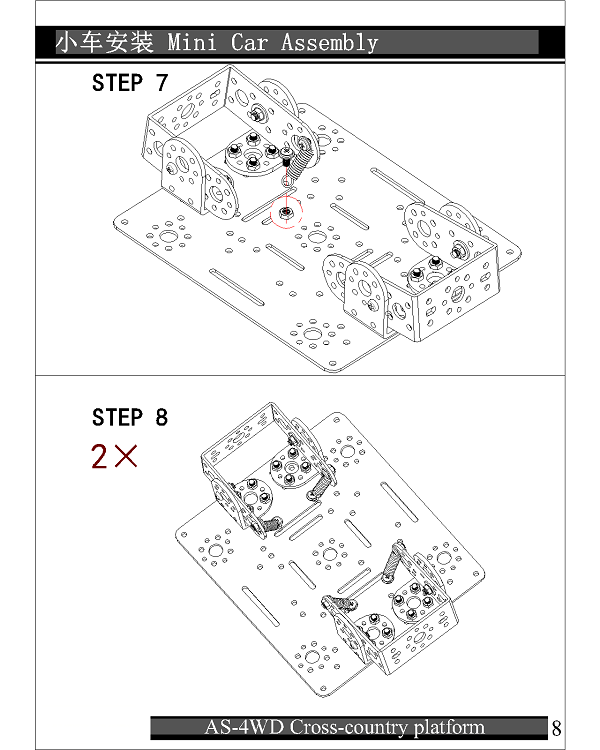 小车安装 Mini Car Assembly

STEP 7

STEP 8

2×

AS-4WD Cross-country platform

8